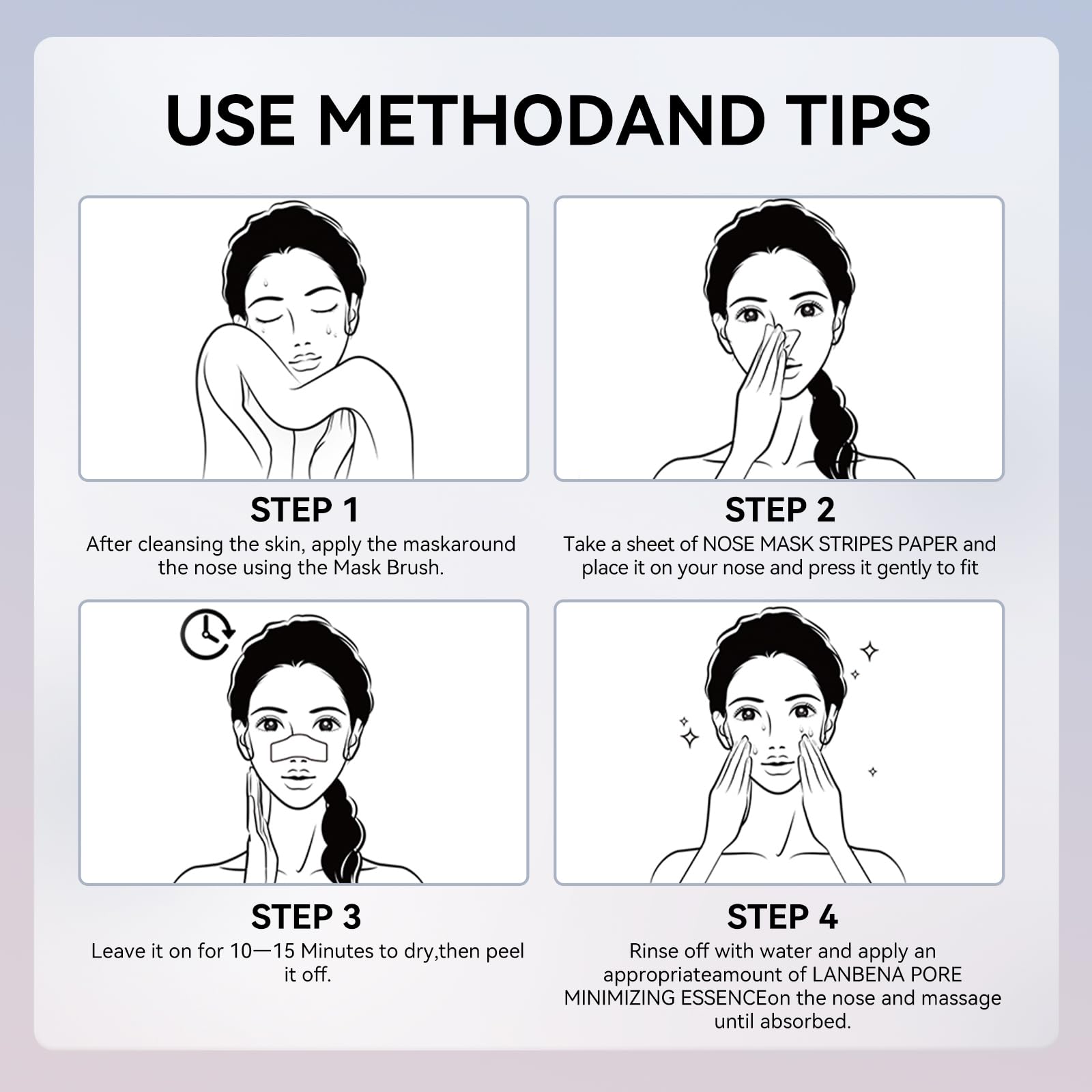 USE METHODAND TIPS

STEP 1
After cleansing the skin, apply the maskaround the nose using the Mask Brush.

STEP 2
Take a sheet of NOSE MASK STRIPES PAPER and place it on your nose and press it gently to fit

STEP 3
Leave it on for 10—15 Minutes to dry,then peel it off.

STEP 4
Rinse off with water and apply an appropriateamount of LANBENA PORE MINIMIZING ESSENCEon the nose and massage until absorbed.